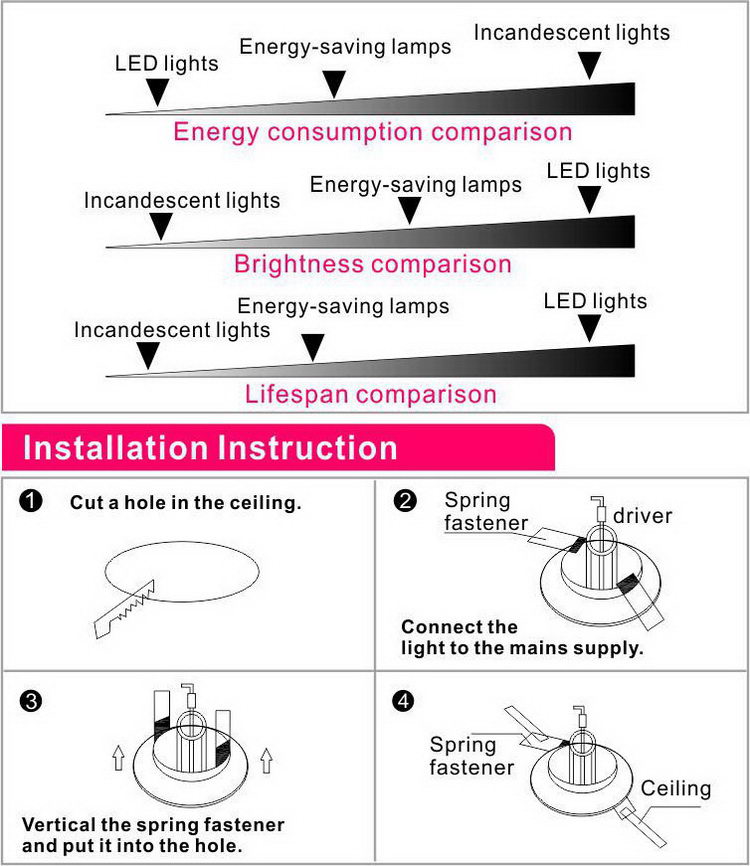 LED lights
Energy-saving lamps
Incandescent lights
Energy consumption comparison

Incandescent lights
Energy-saving lamps
LED lights
Brightness comparison

Incandescent lights
Energy-saving lamps
LED lights
Lifespan comparison

Installation Instruction

❶ Cut a hole in the ceiling.

❷ Spring fastener
driver
Connect the light to the mains supply.

❸ Vertical the spring fastener and put it into the hole.

❹ Spring fastener
Ceiling